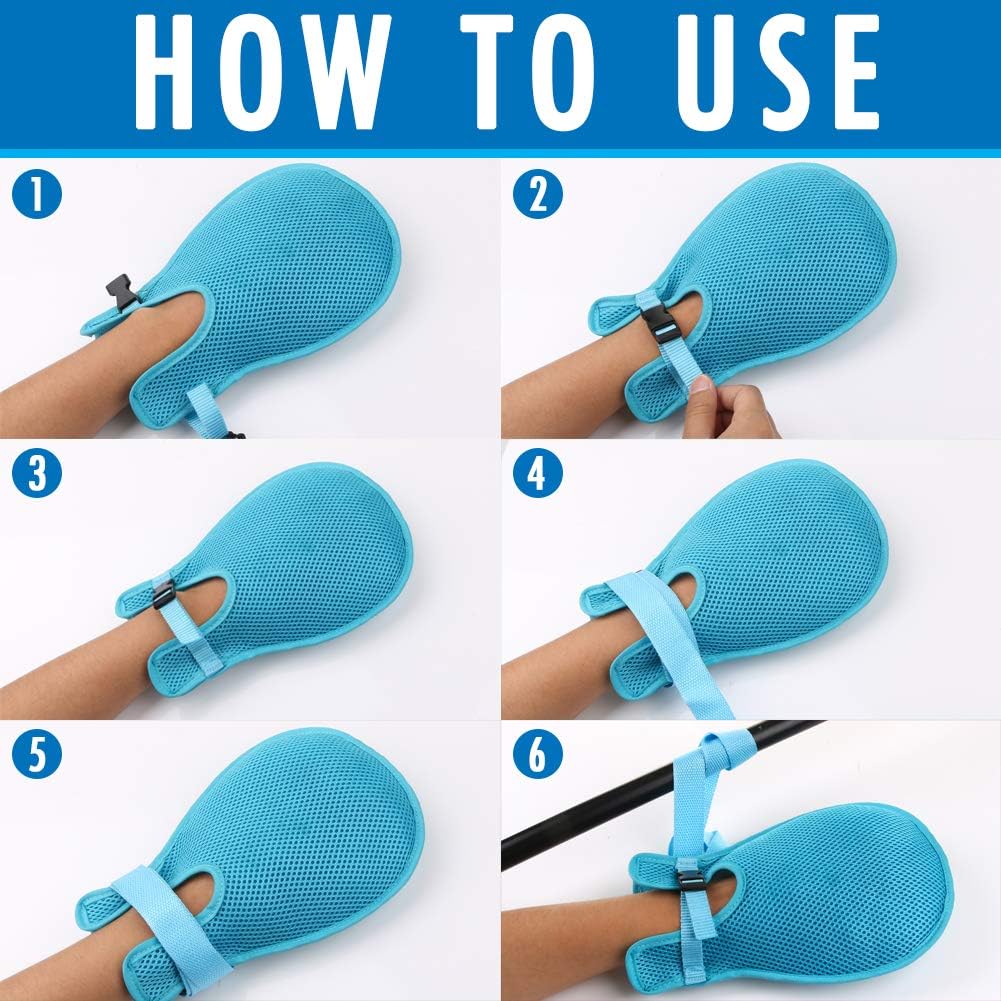 HOW TO USE

1

2

3

4

5

6